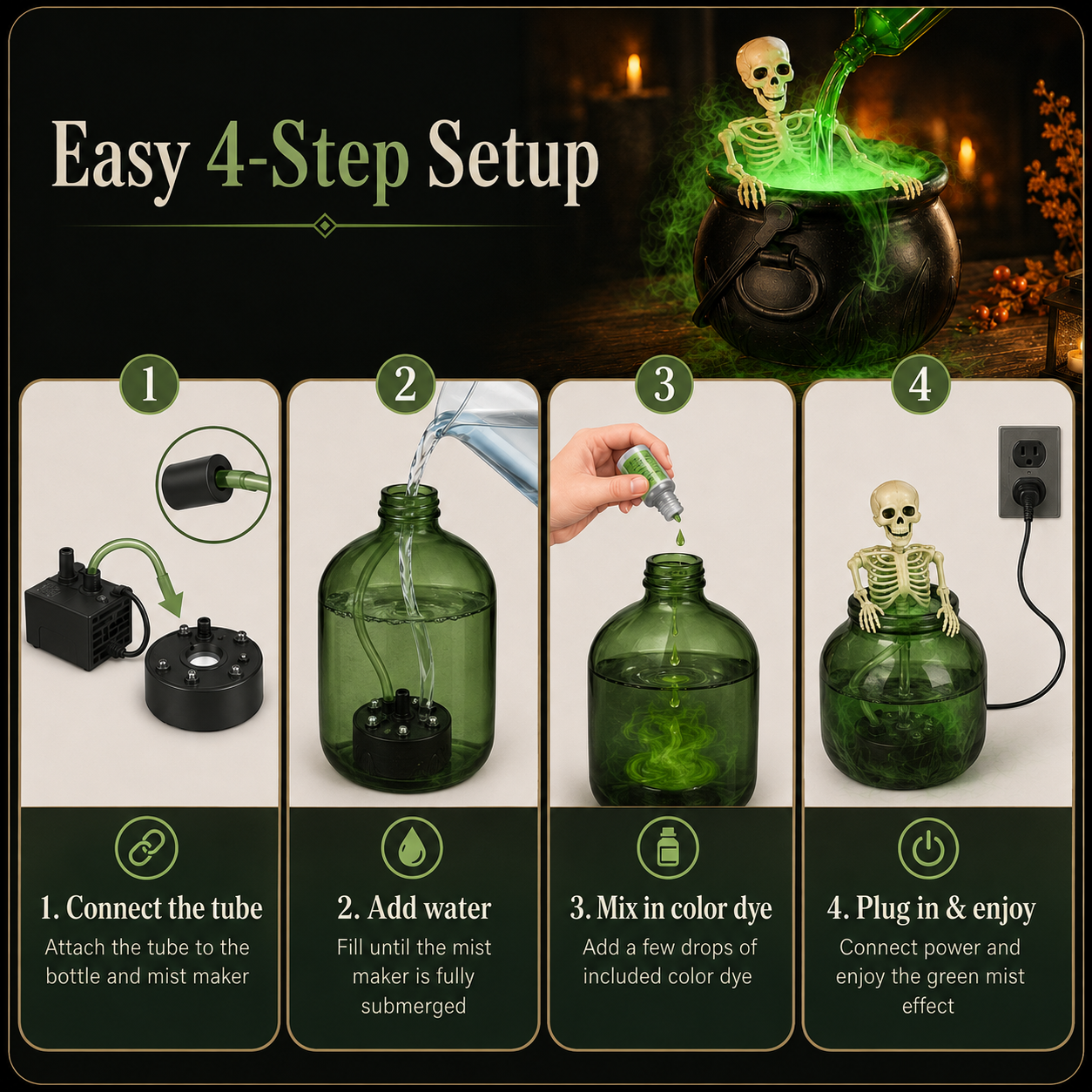 Easy 4-Step Setup

1

2

3

4

1. Connect the tube
Attach the tube to the bottle and mist maker

2. Add water
Fill until the mist maker is fully submerged

3. Mix in color dye
Add a few drops of included color dye

4. Plug in & enjoy
Connect power and enjoy the green mist effect